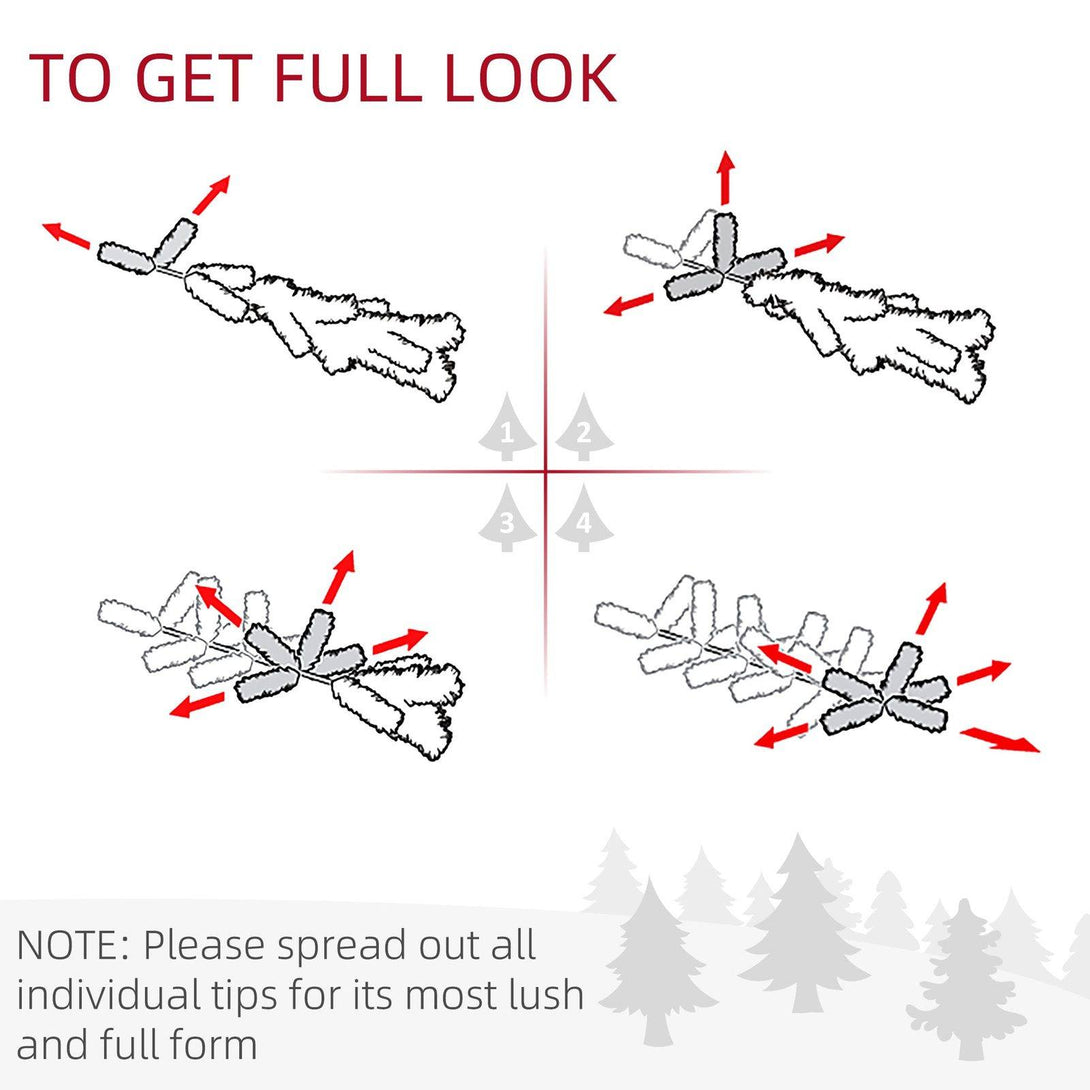 TO GET FULL LOOK

1
2
3
4

NOTE: Please spread out all individual tips for its most lush and full form